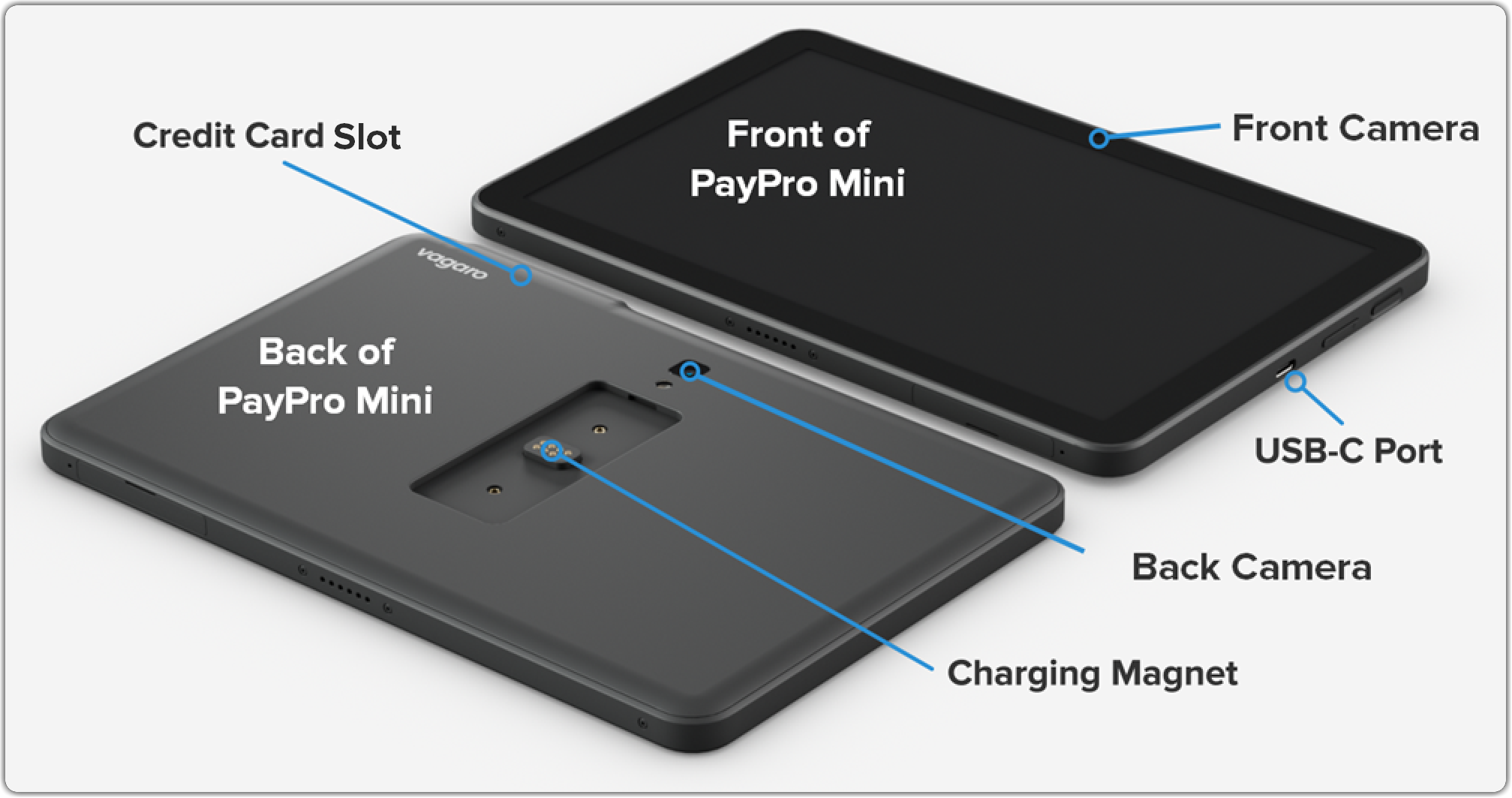 Credit Card Slot

Front of PayPro Mini

Front Camera

vagaro

Back of PayPro Mini

USB-C Port

Back Camera

Charging Magnet